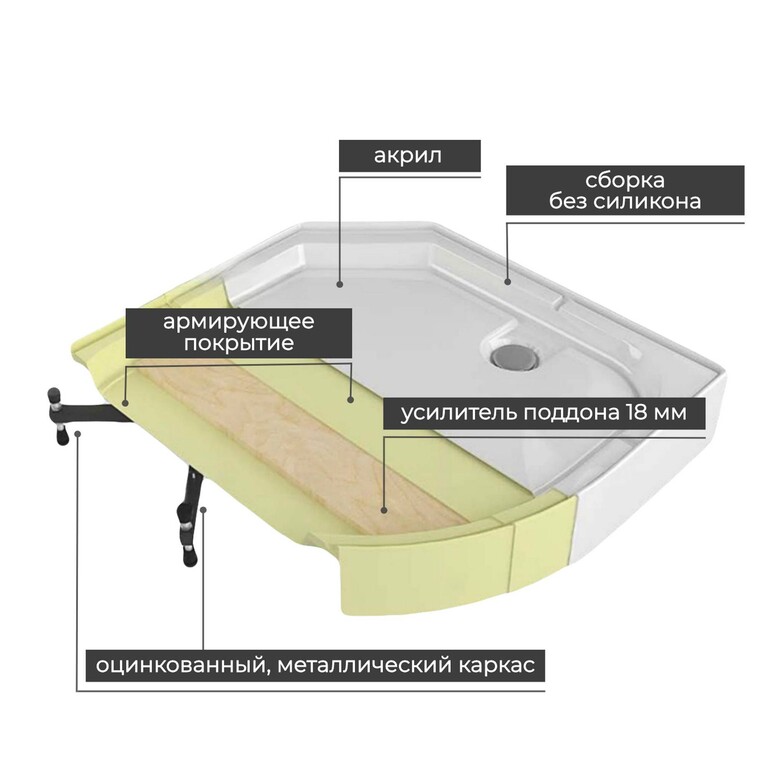 акрил

сборка
без силикона

армирующее
покрытие

усилитель поддона 18 мм

оцинкованный, металлический каркас